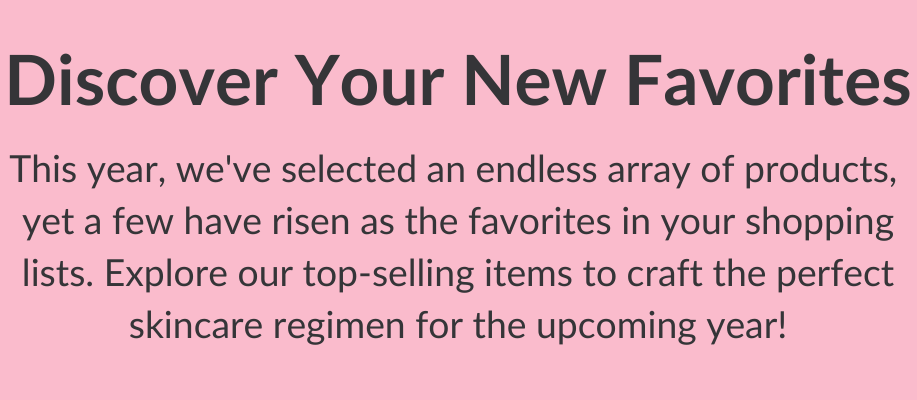 Discover Your New Favorites

This year, we've selected an endless array of products, yet a few have risen as the favorites in your shopping lists. Explore our top-selling items to craft the perfect skincare regimen for the upcoming year!